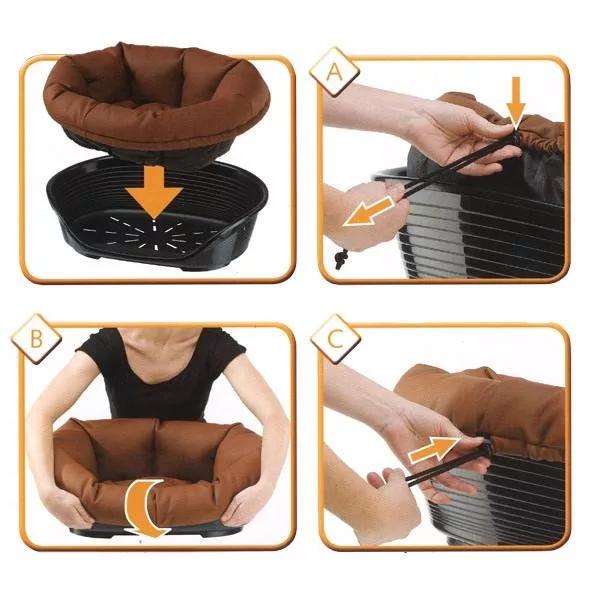 A

B

C